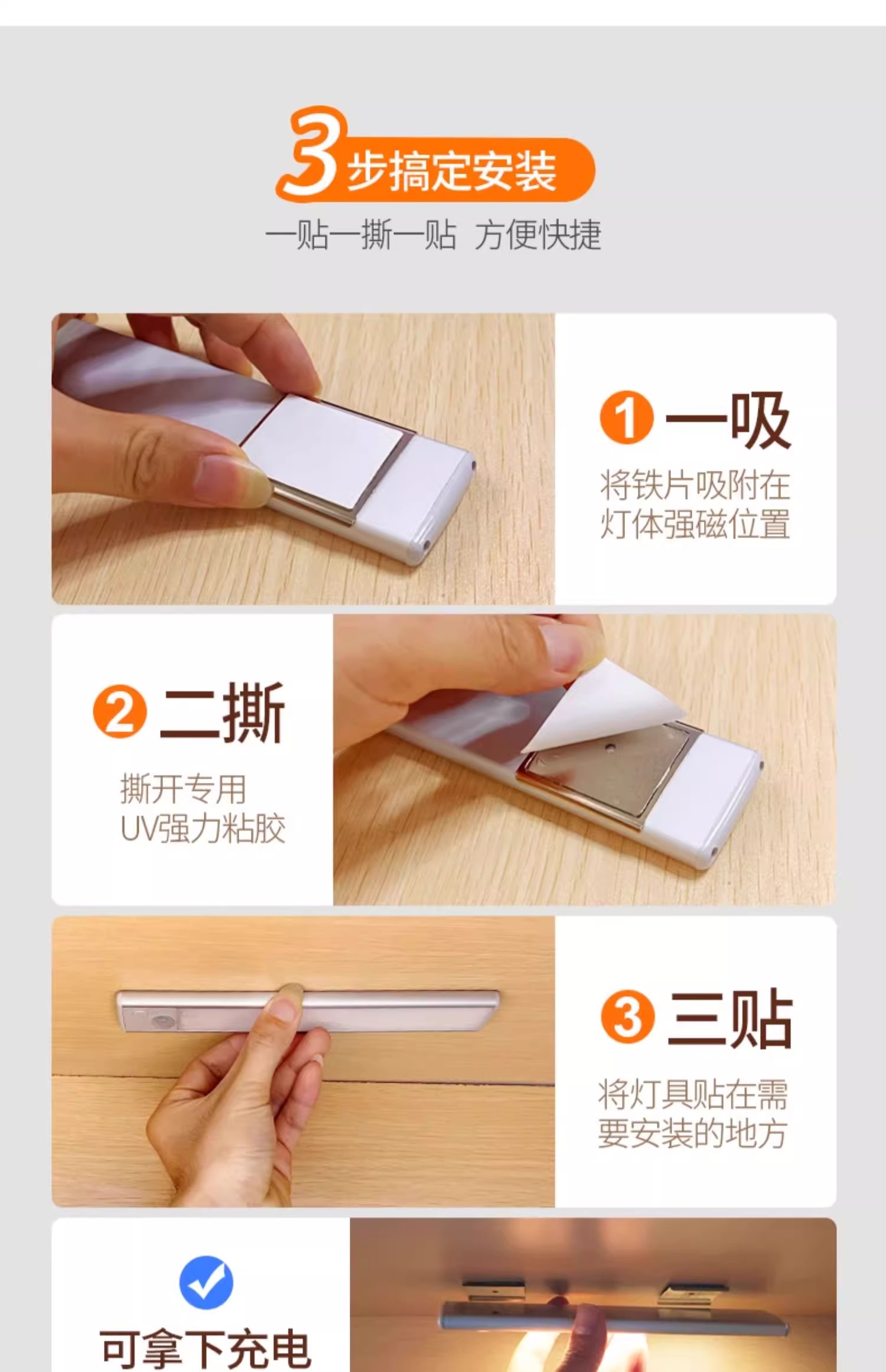 3步搞定安装
一贴一撕一贴 方便快捷

1 一吸
将铁片吸附在灯体强磁位置

2 二撕
撕开专用UV强力粘胶

3 三贴
将灯具贴在需要安装的地方

可拿下充电