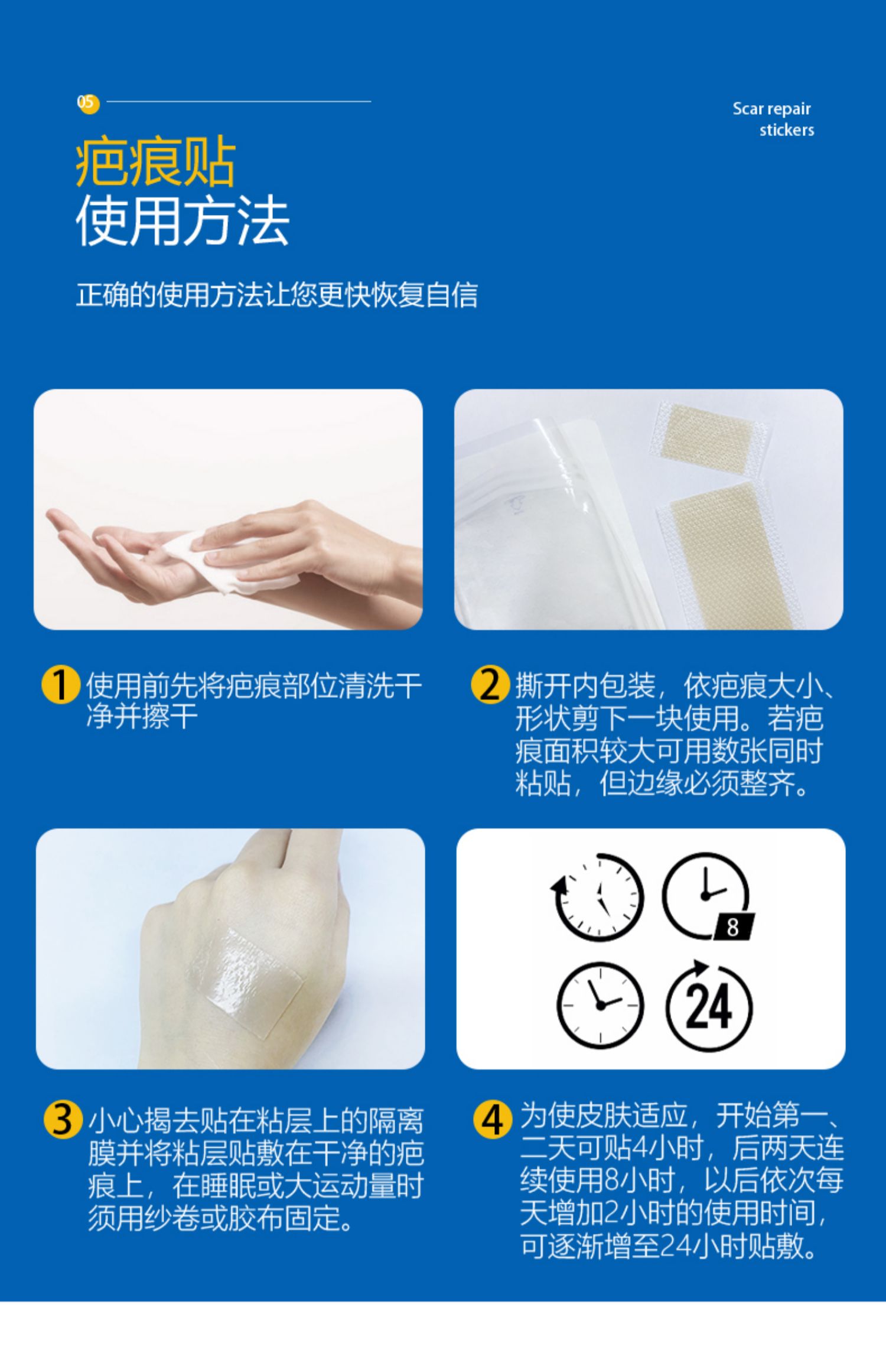 05

Scar repair stickers

疤痕贴
使用方法

正确的使用方法让您更快恢复自信

1 使用前先将疤痕部位清洗干净并擦干

2 撕开内包装，依疤痕大小、形状剪下一块使用。若疤痕面积较大可用数张同时粘贴，但边缘必须整齐。

8

24

3 小心揭去贴在粘层上的隔离膜并将粘层贴敷在干净的疤痕上，在睡眠或大运动量时须用纱卷或胶布固定。

4 为使皮肤适应，开始第一、二天可贴4小时，后两天连续使用8小时，以后依次每天增加2小时的使用时间，可逐渐增至24小时贴敷。