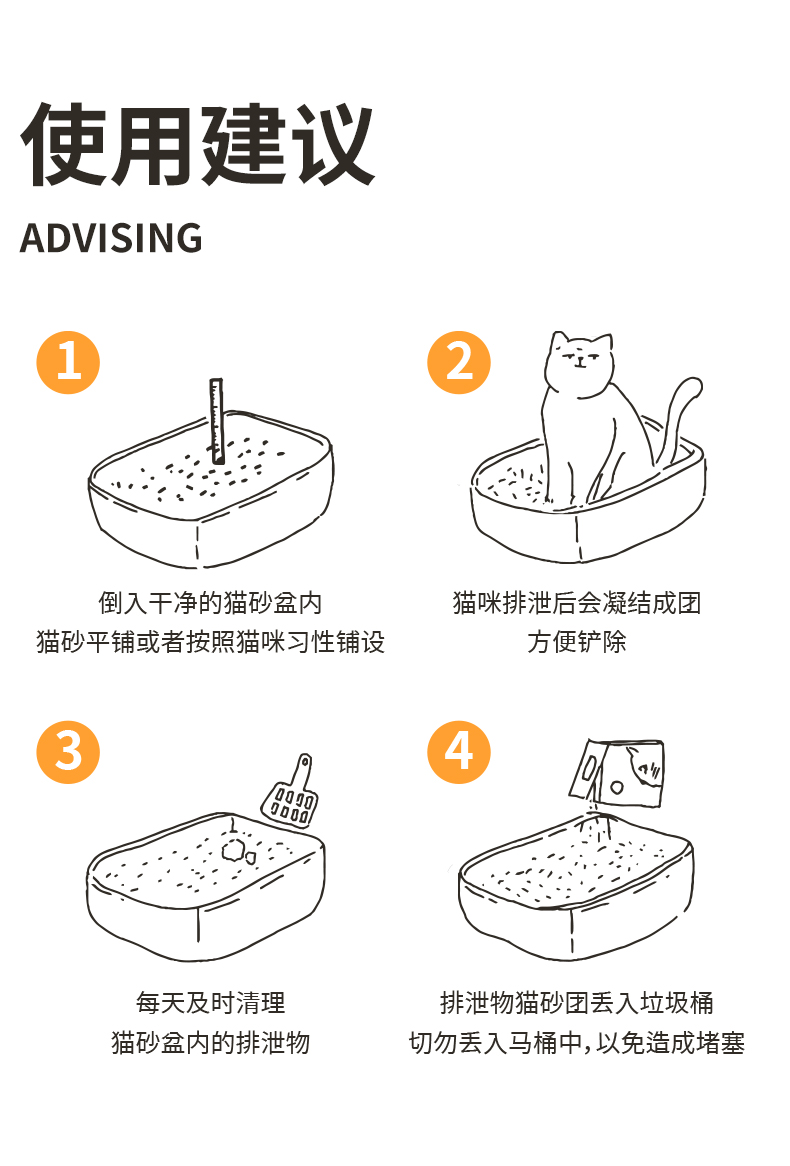 使用建议

ADVISING

1

倒入干净的猫砂盆内
猫砂平铺或者按照猫咪习性铺设

2

猫咪排泄后会凝结成团
方便铲除

3

每天及时清理
猫砂盆内的排泄物

4

排泄物猫砂团丢入垃圾桶
切勿丢入马桶中，以免造成堵塞