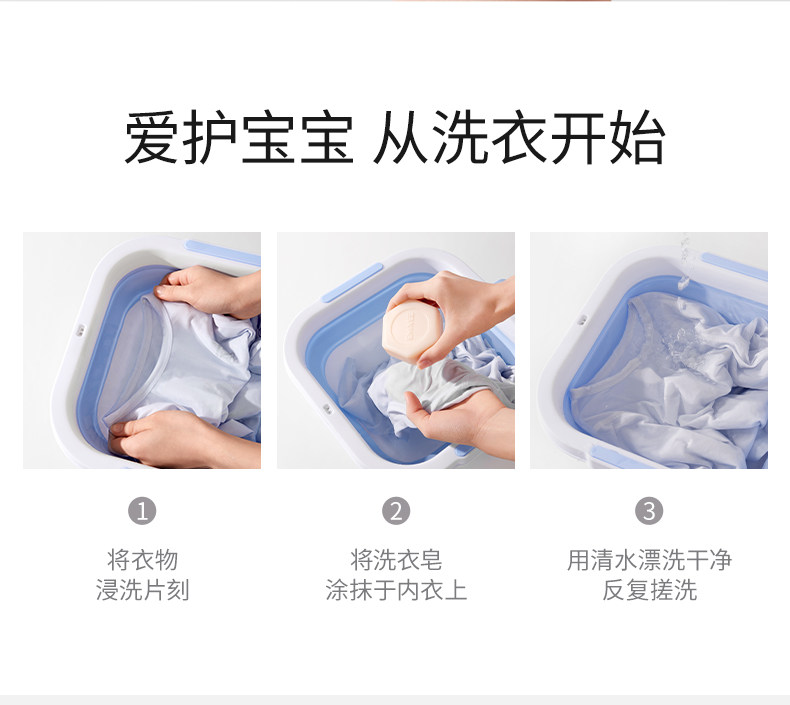 爱护宝宝 从洗衣开始

1
将衣物
浸洗片刻

2
将洗衣皂
涂抹于内衣上

3
用清水漂洗干净
反复搓洗