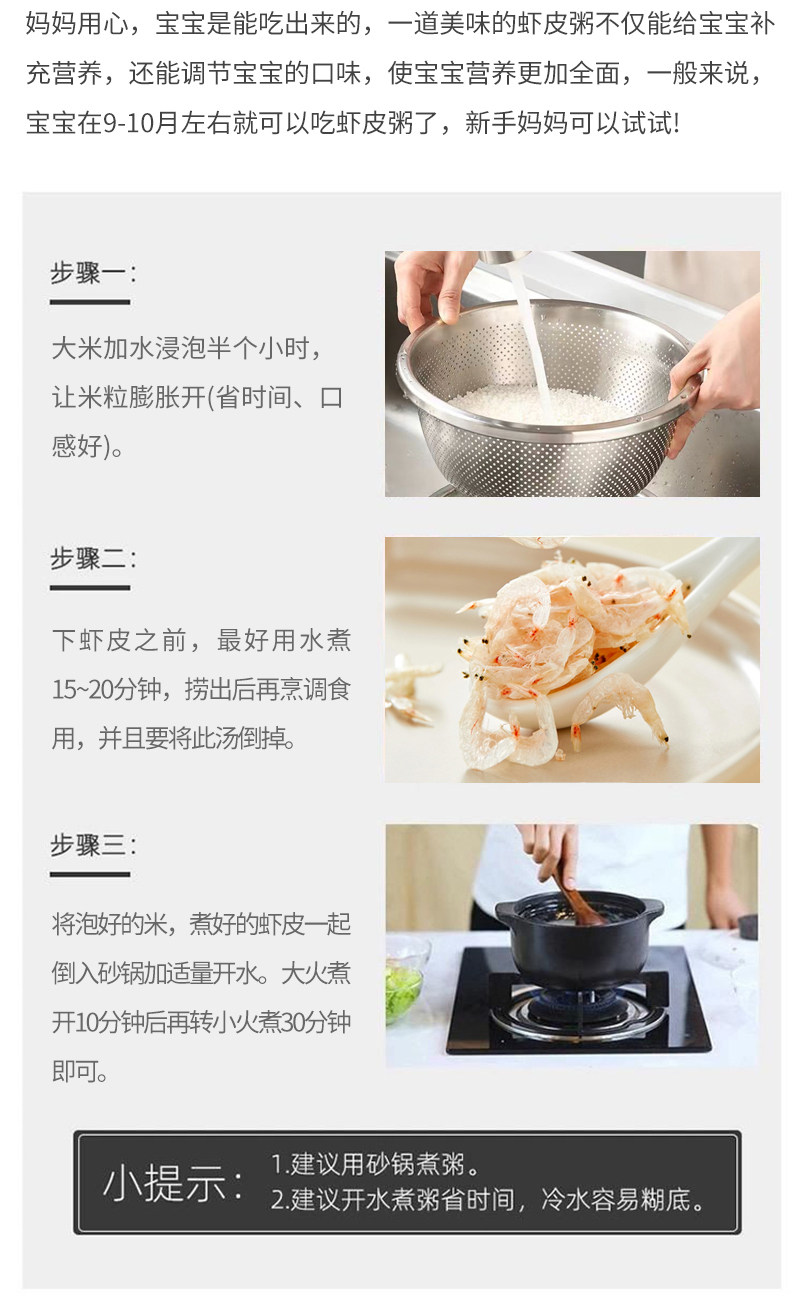 妈妈用心，宝宝是能吃出来的，一道美味的虾皮粥不仅能给宝宝补充营养，还能调节宝宝的口味，使宝宝营养更加全面，一般来说，宝宝在9-10月左右就可以吃虾皮粥了，新手妈妈可以试试!

步骤一：

大米加水浸泡半个小时，让米粒膨胀开(省时间、口感好)。

步骤二：

下虾皮之前，最好用水煮15~20分钟，捞出后再烹调食用，并且要将此汤倒掉。

步骤三：

将泡好的米，煮好的虾皮一起倒入砂锅加适量开水。大火煮开10分钟后再转小火煮30分钟即可。

小提示：
1.建议用砂锅煮粥。
2.建议开水煮粥省时间，冷水容易糊底。