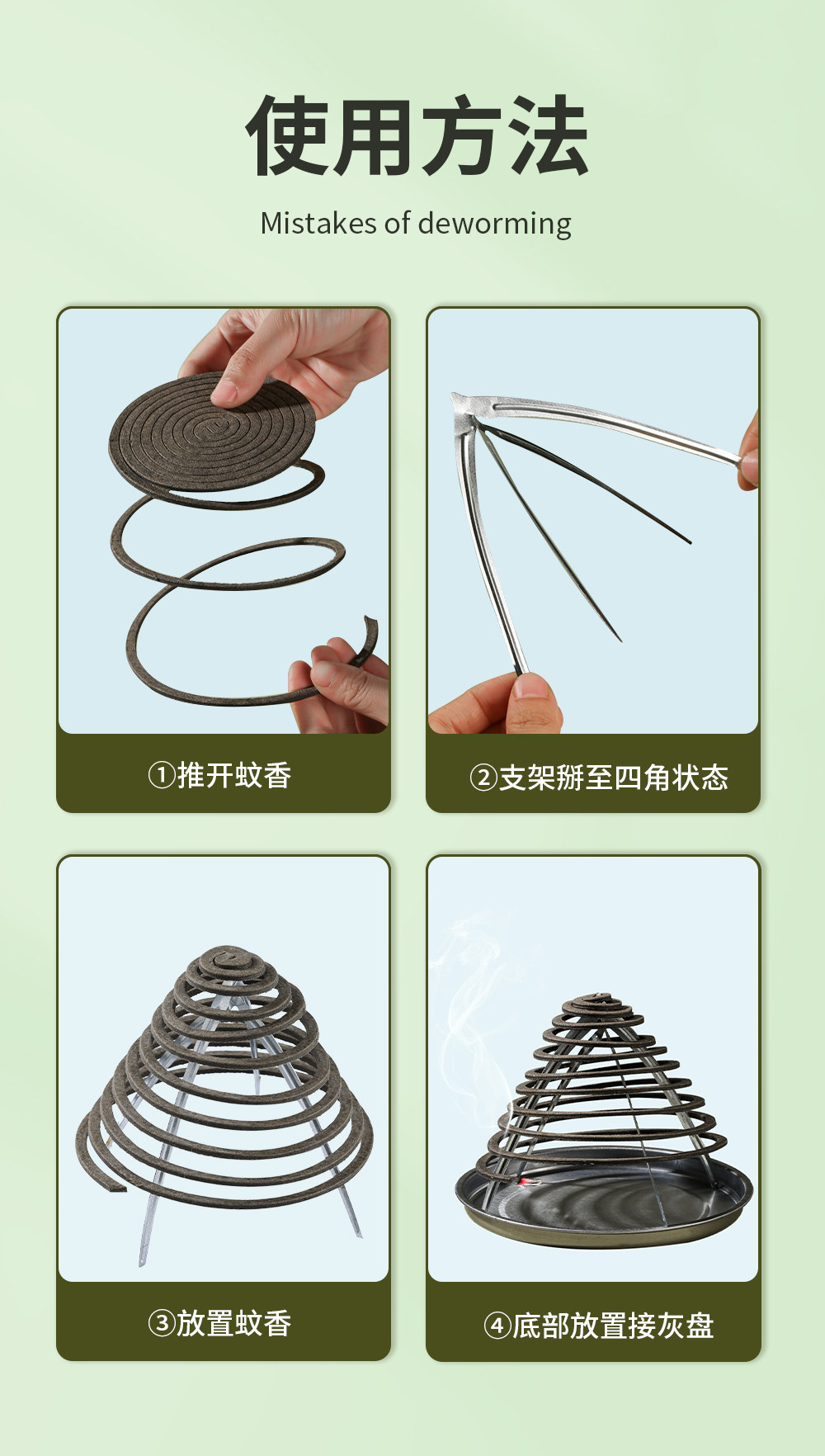 使用方法

Mistakes of deworming

①推开蚊香

②支架掰至四角状态

③放置蚊香

④底部放置接灰盘