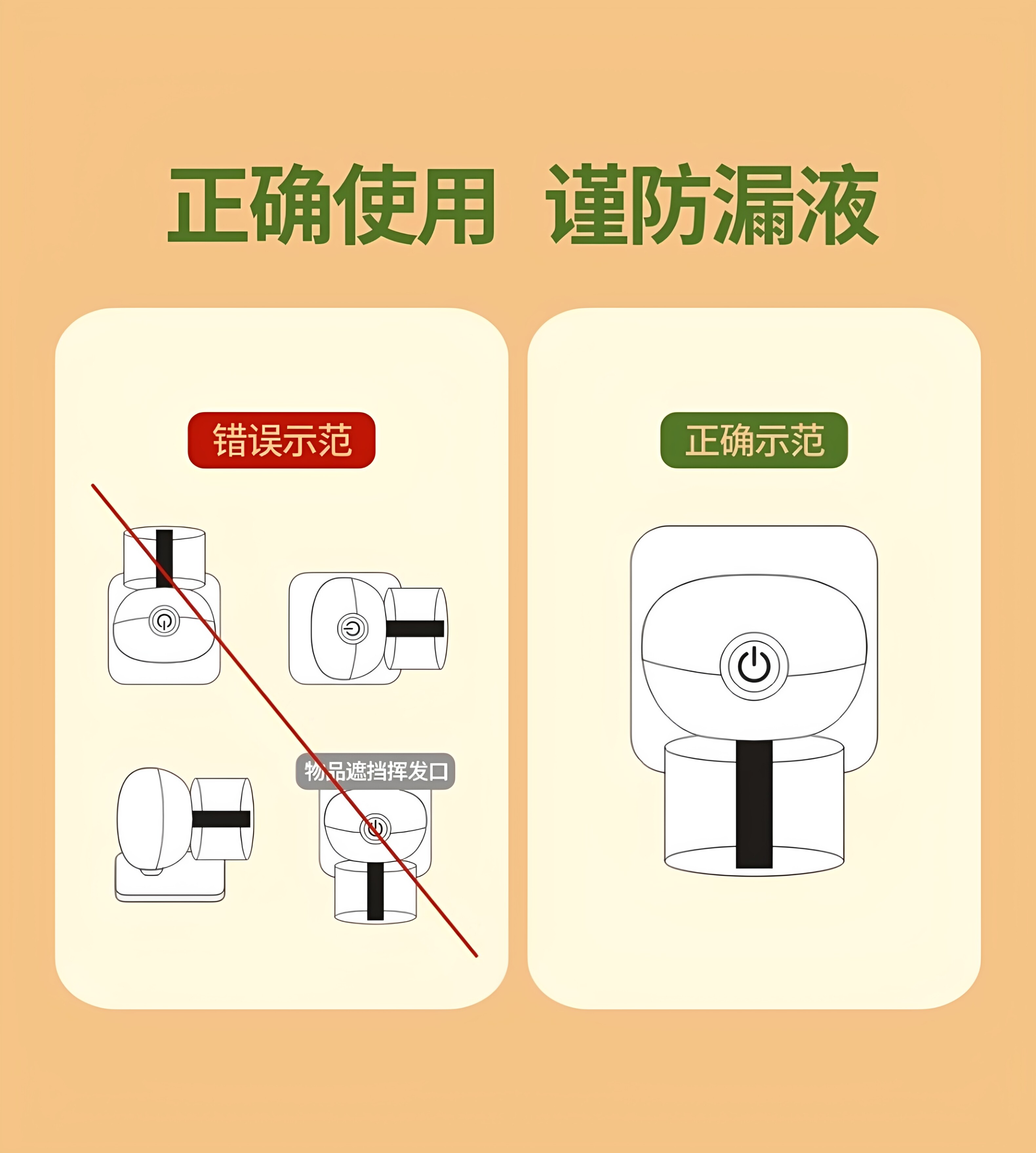 正确使用 谨防漏液

错误示范

物品遮挡挥发口

正确示范